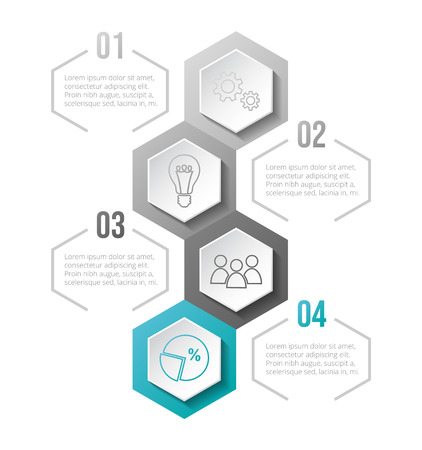 01

Lorem ipsum dolor sit amet, consectetur adipiscing elit. Proin nibh augue, suscipit a, scelerisque sed, lacinia in, mi.

02

Lorem ipsum dolor sit amet, consectetur adipiscing elit. Proin nibh augue, suscipit a, scelerisque sed, lacinia in, mi.

03

Lorem ipsum dolor sit amet, consectetur adipiscing elit. Proin nibh augue, suscipit a, scelerisque sed, lacinia in, mi.

%

04

Lorem ipsum dolor sit amet, consectetur adipiscing elit. Proin nibh augue, suscipit a, scelerisque sed, lacinia in, mi.