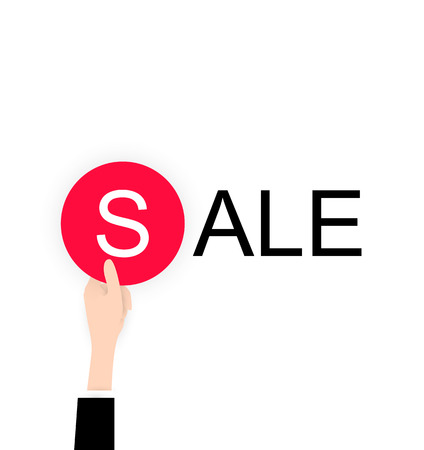 SALE