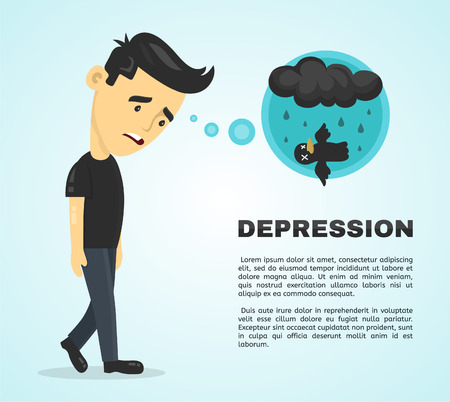 DEPRESSION

Lorem ipsum dolor sit amet, consectetur adipiscing elit, sed do eiusmod tempor incididunt ut labore et dolore magna aliqua. Ut enim ad minim veniam, quis nostrud exercitation ullamco laboris nisi ut aliquip ex ea commodo consequat.

Duis aute irure dolor in reprehenderit in voluptate velit esse cillum dolore eu fugiat nulla pariatur. Excepteur sint occaecat cupidatat non proident, sunt in culpa qui officia deserunt mollit anim id est laborum.