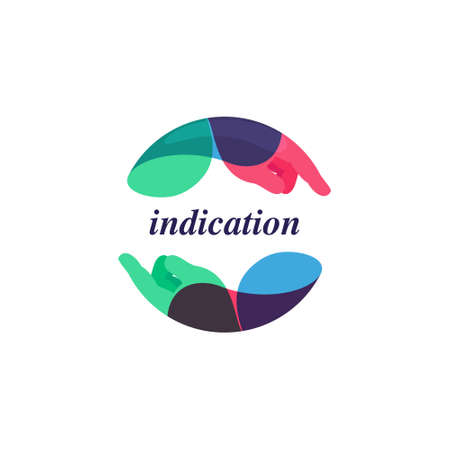 indication