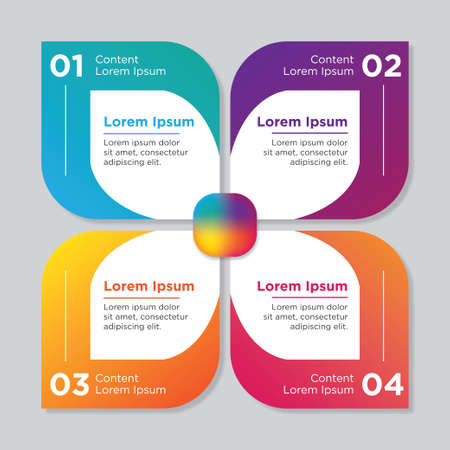 01 Content
Lorem Ipsum

Lorem Ipsum

Lorem ipsum dolor sit amet, consectetur adipiscing elit.

Content
Lorem Ipsum 02

Lorem Ipsum

Lorem ipsum dolor sit amet, consectetur adipiscing elit.

Lorem Ipsum

Lorem ipsum dolor sit amet, consectetur adipiscing elit.

03 Content
Lorem Ipsum

Lorem Ipsum

Lorem ipsum dolor sit amet, consectetur adipiscing elit.

Content
Lorem Ipsum 04