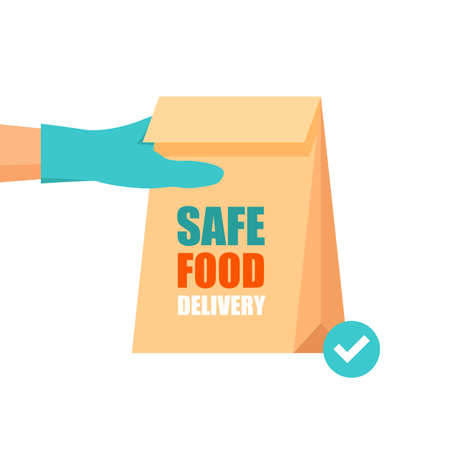 SAFE
FOOD
DELIVERY