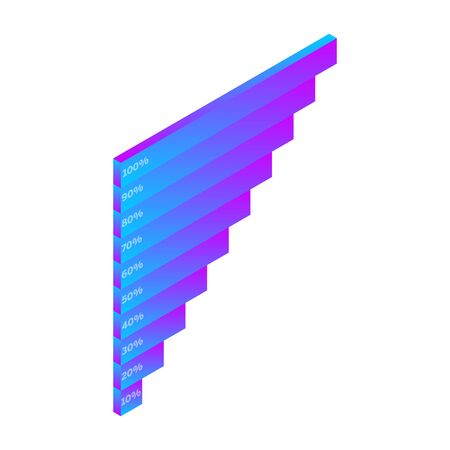 100%
90%
80%
70%
60%
50%
40%
30%
20%
10%