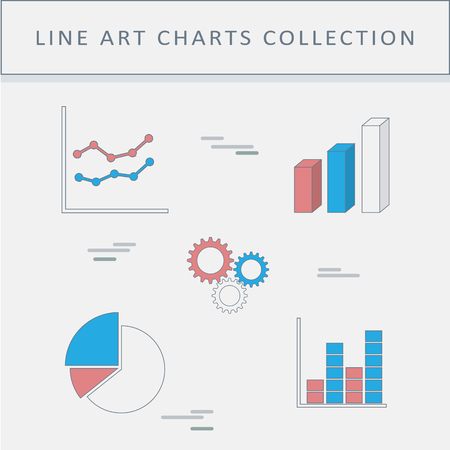 LINE ART CHARTS COLLECTION