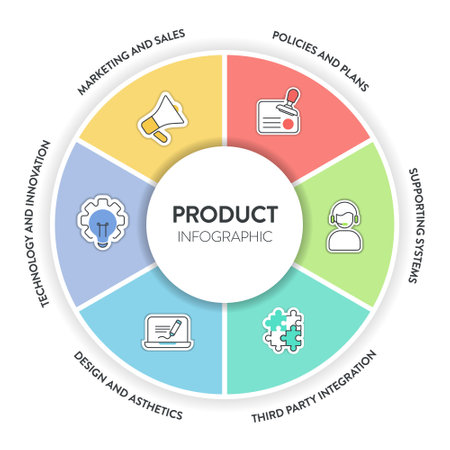 PRODUCT
INFOGRAPHIC

POLICIES AND PLANS

SUPPORTING SYSTEMS

THIRD PARTY INTEGRATION

DESIGN AND ASTHETICS

TECHNOLOGY AND INNOVATION

MARKETING AND SALES