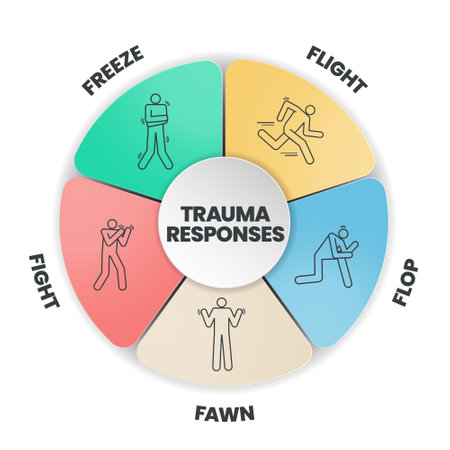 TRAUMA RESPONSES

FREEZE

FLIGHT

FLOP

FAWN

FIGHT