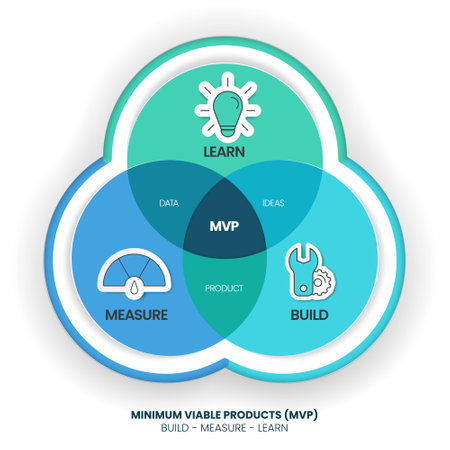 LEARN

DATA

IDEAS

MVP

PRODUCT

MEASURE

BUILD

MINIMUM VIABLE PRODUCTS (MVP)
BUILD - MEASURE - LEARN