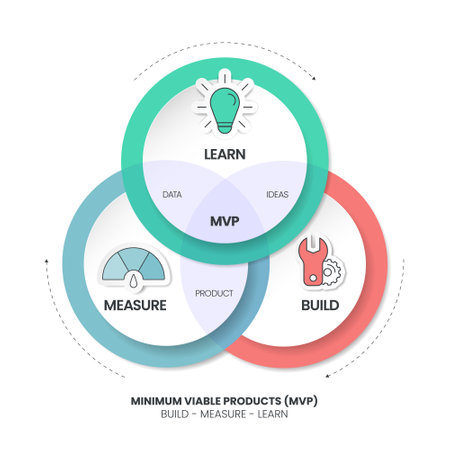 LEARN

DATA

IDEAS

MVP

MEASURE

PRODUCT

BUILD

MINIMUM VIABLE PRODUCTS (MVP)
BUILD - MEASURE - LEARN