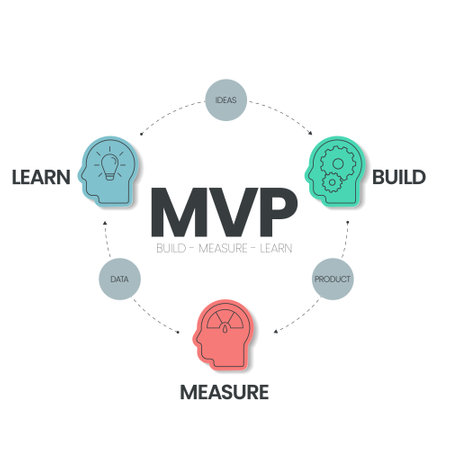 IDEAS

LEARN

BUILD

MVP
BUILD - MEASURE - LEARN

DATA

PRODUCT

MEASURE