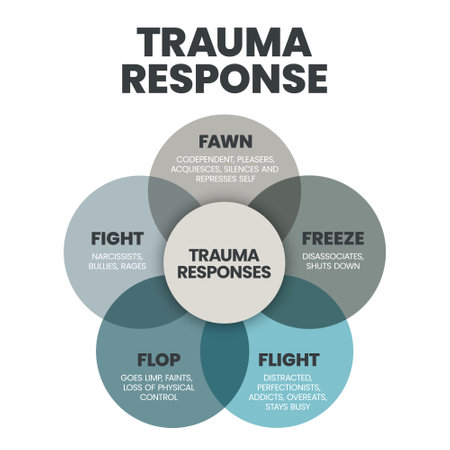 TRAUMA RESPONSE

FAWN
CODEPENDENT, PLEASERS, ACQUIESCES, SILENCES AND REPRESSES SELF

FIGHT
NARCISSISTS, BULLIES, RAGES

TRAUMA RESPONSES

FREEZE
DISASSOCIATES, SHUTS DOWN

FLOP
GOES LIMP, FAINTS, LOSS OF PHYSICAL CONTROL

FLIGHT
DISTRACTED, PERFECTIONISTS, ADDICTS, OVEREATS, STAYS BUSY