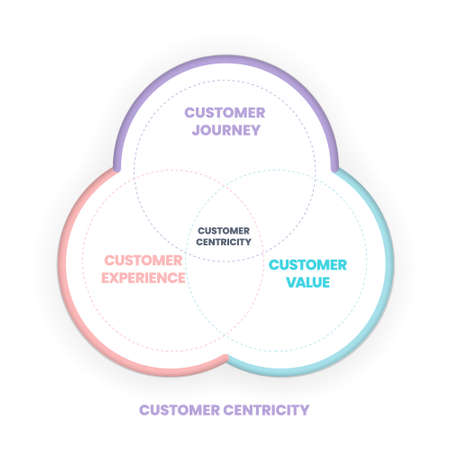 CUSTOMER JOURNEY

CUSTOMER CENTRICITY

CUSTOMER EXPERIENCE

CUSTOMER VALUE

CUSTOMER CENTRICITY