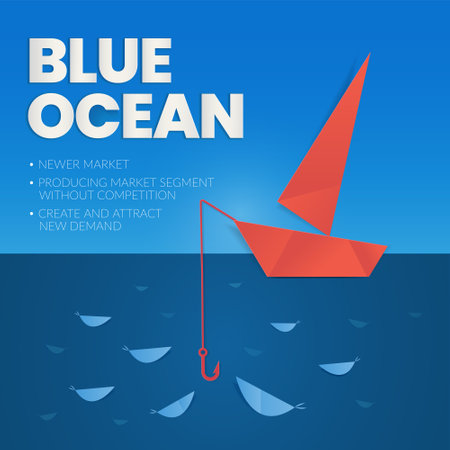 BLUE OCEAN

• NEWER MARKET
• PRODUCING MARKET SEGMENT WITHOUT COMPETITION
• CREATE AND ATTRACT NEW DEMAND