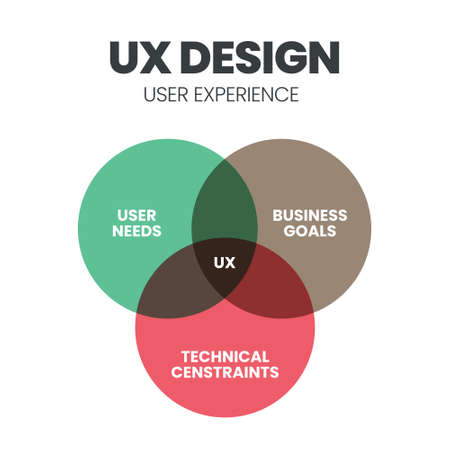 UX DESIGN
USER EXPERIENCE

USER NEEDS

BUSINESS GOALS

UX

TECHNICAL CENSTRAINTS