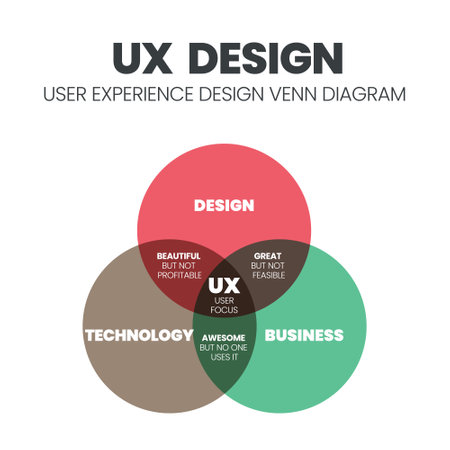 UX DESIGN
USER EXPERIENCE DESIGN VENN DIAGRAM

DESIGN

BEAUTIFUL BUT NOT PROFITABLE

GREAT BUT NOT FEASIBLE

UX
USER FOCUS

TECHNOLOGY

AWESOME BUT NO ONE USES IT

BUSINESS