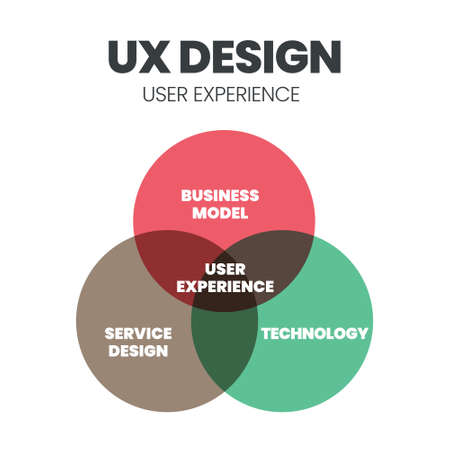 UX DESIGN

USER EXPERIENCE

BUSINESS MODEL

USER EXPERIENCE

SERVICE DESIGN

TECHNOLOGY