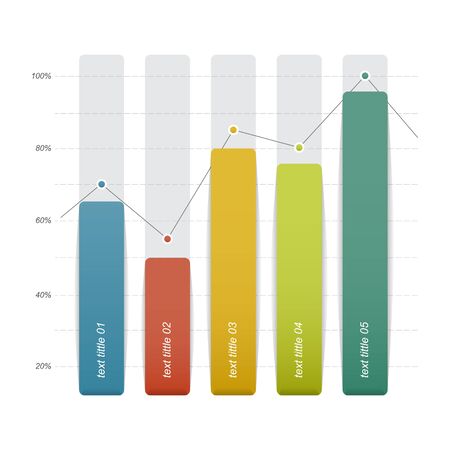 100%

80%

60%

40%

20%

text tittle 01

text tittle 02

text tittle 03

text tittle 04

text tittle 05