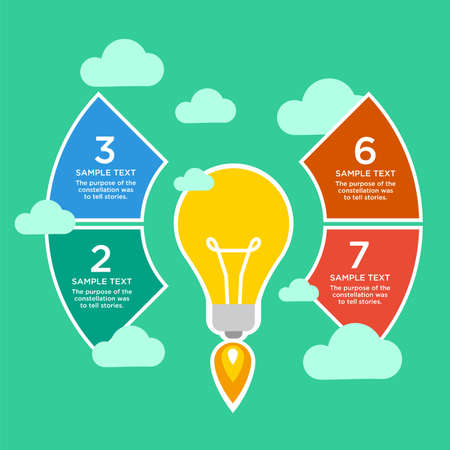 3
SAMPLE TEXT
The purpose of the constellation was to tell stories.

2
SAMPLE TEXT
The purpose of the constellation was to tell stories.

6
SAMPLE TEXT
The purpose of the constellation was to tell stories.

7
SAMPLE TEXT
The purpose of the constellation was to tell stories.