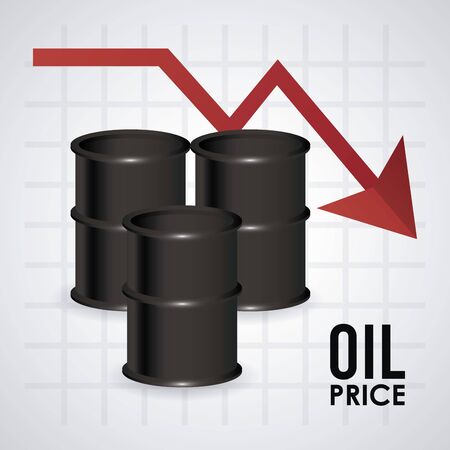 OIL
PRICE