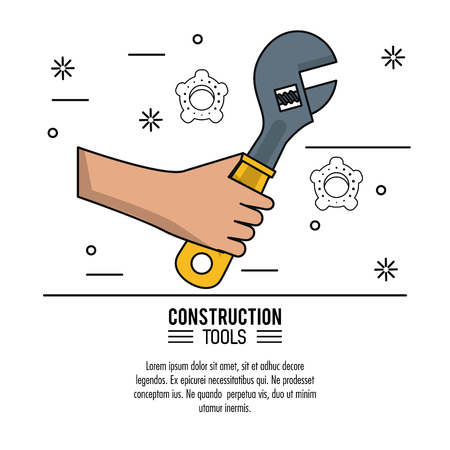 CONSTRUCTION
TOOLS

Lorem ipsum dolor sit amet, sit et adhuc decore legendos. Ex epicurei necessitatibus qui. Ne prodesset conceptam ius. Ne quando perpetua vis, duo ut minim utamur inermis.