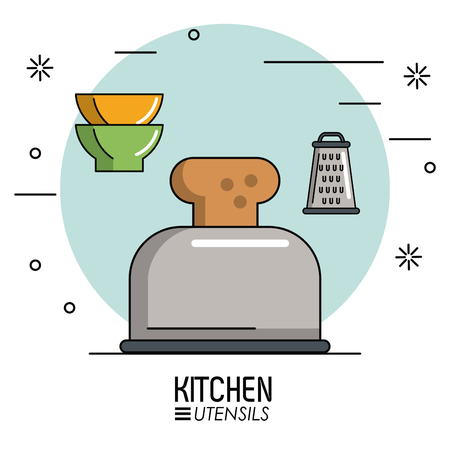 KITCHEN
UTENSILS