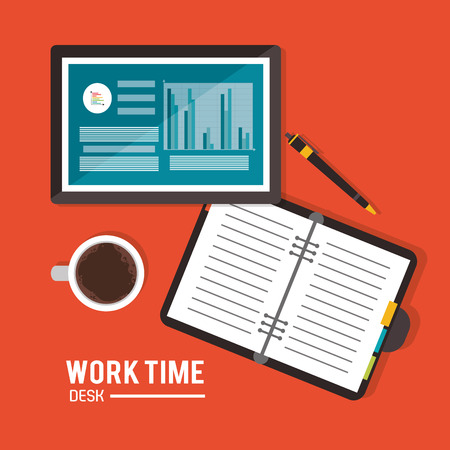 WORK TIME
DESK