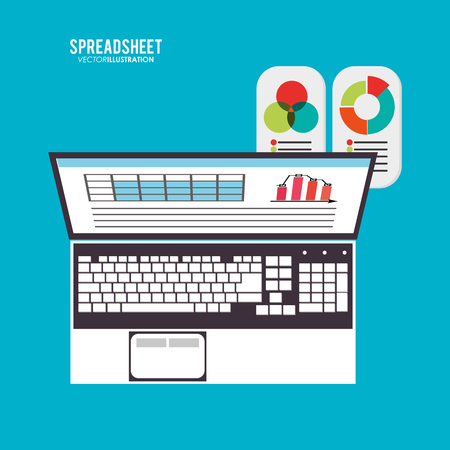 SPREADSHEET
VECTORILLUSTRATION