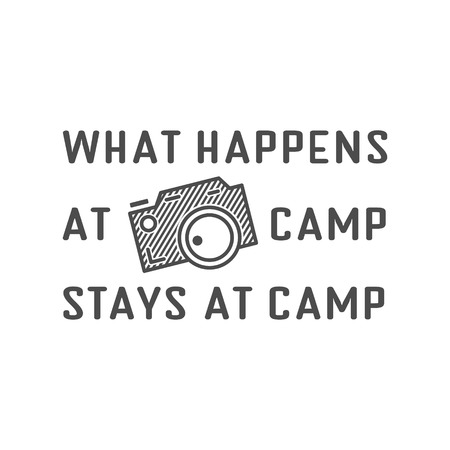 WHAT HAPPENS
AT CAMP
STAYS AT CAMP