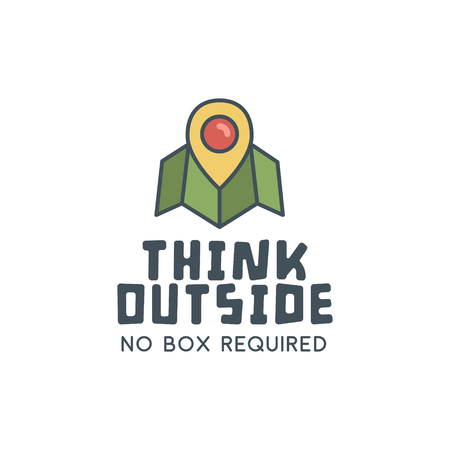 THINK
OUTSIDE
NO BOX REQUIRED