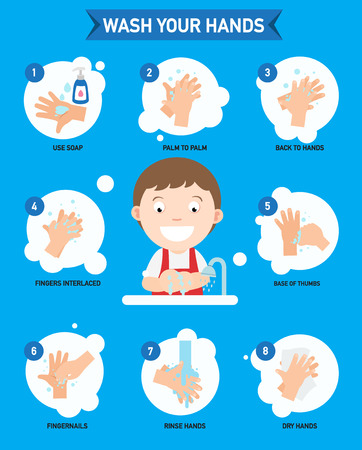 WASH YOUR HANDS

1
USE SOAP

2
PALM TO PALM

3
BACK TO HANDS

4
FINGERS INTERLACED

5
BASE OF THUMBS

6
FINGERNAILS

7
RINSE HANDS

8
DRY HANDS