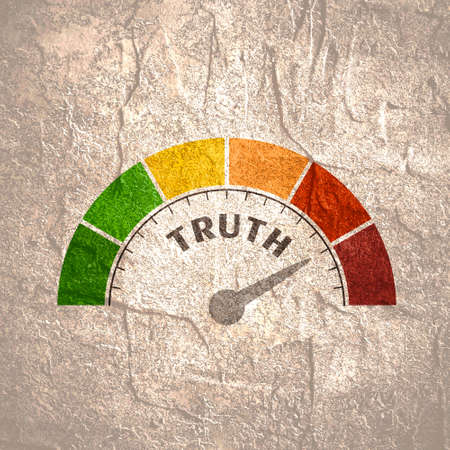 TRUTH