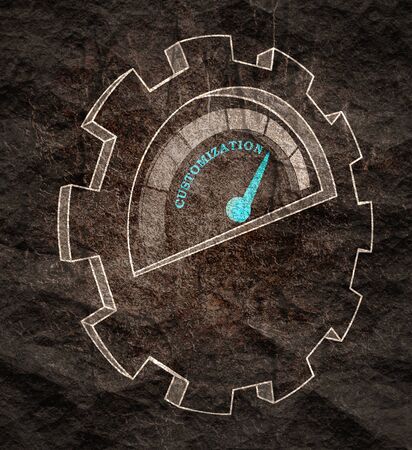 CUSTOMIZATION