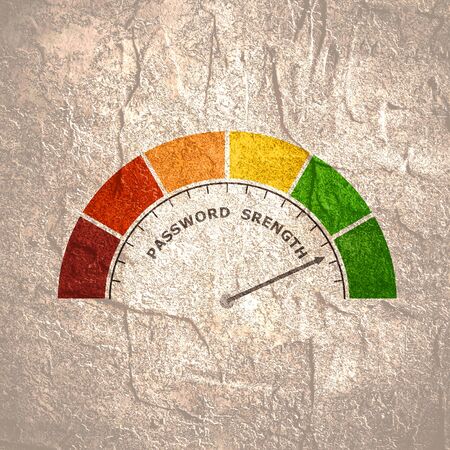 PASSWORD SRENGTH