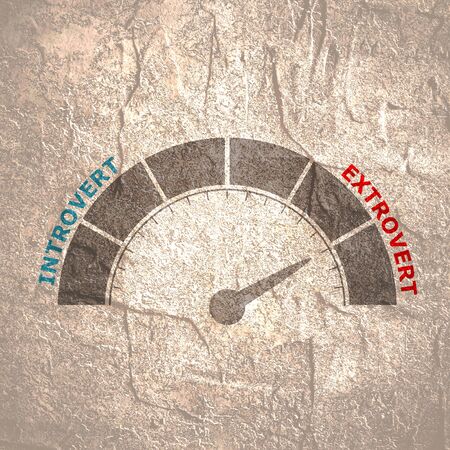 INTROVERT

EXTROVERT