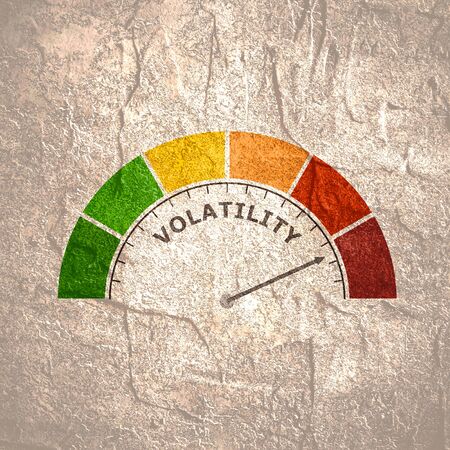 VOLATILITY