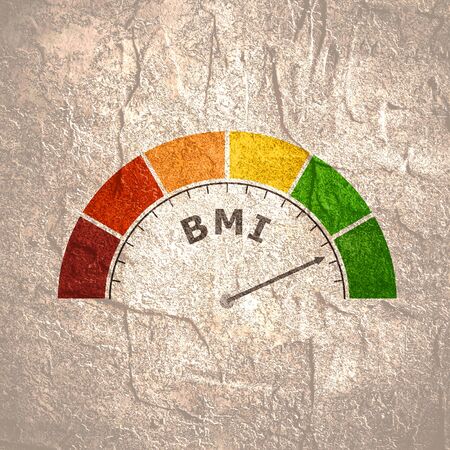 BMI