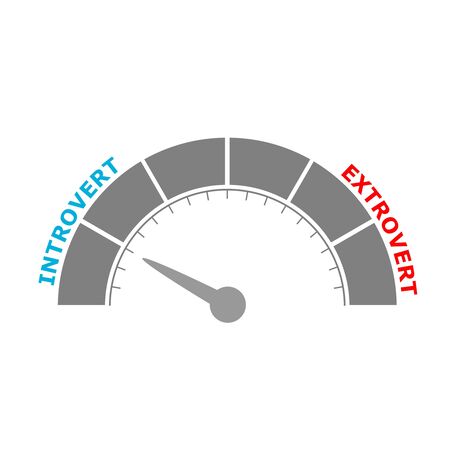 INTROVERT

EXTROVERT