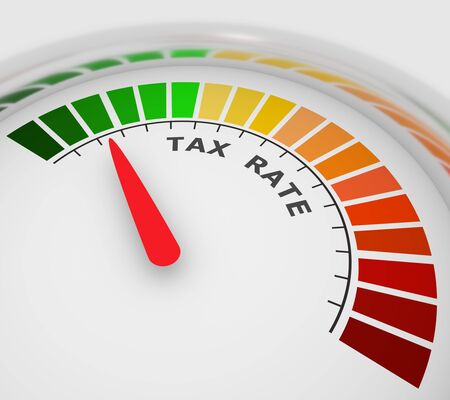 TAX RATE