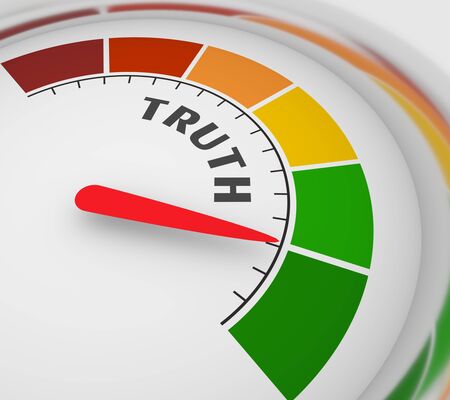 TRUTH