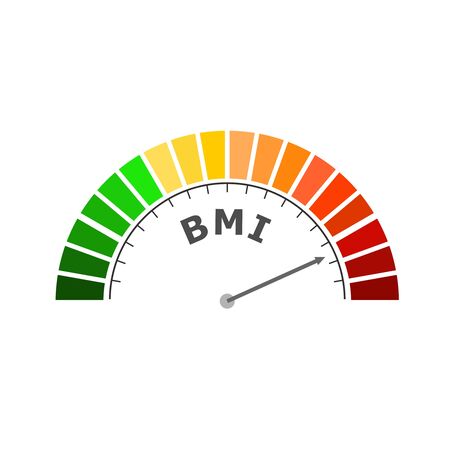 BMI