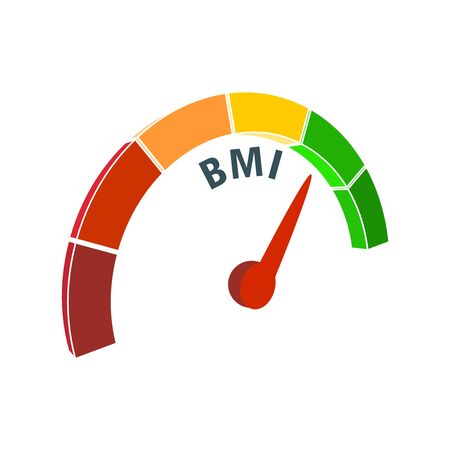 BMI