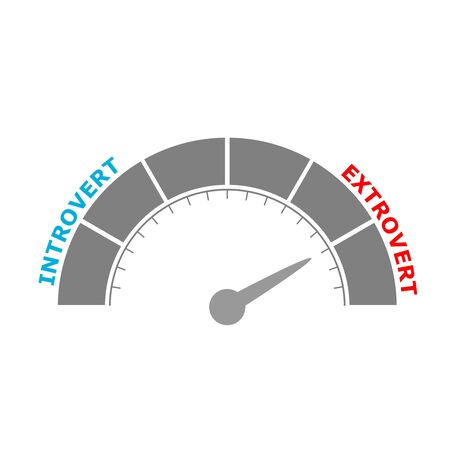 INTROVERT
EXTROVERT