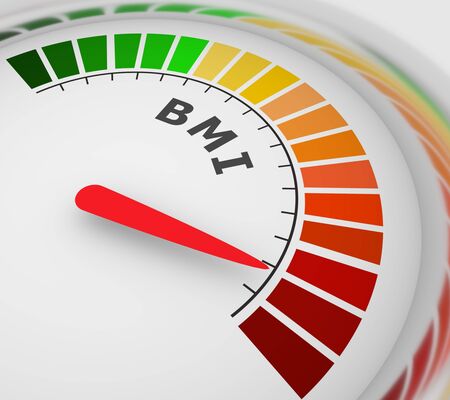 BMI