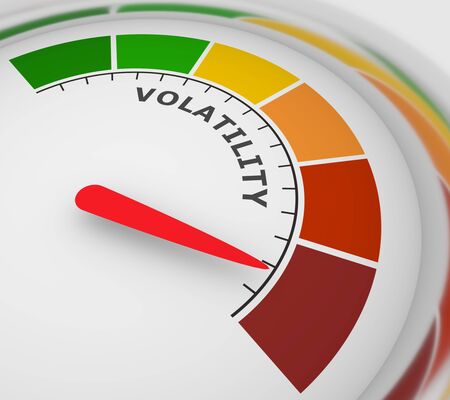 VOLATILITY