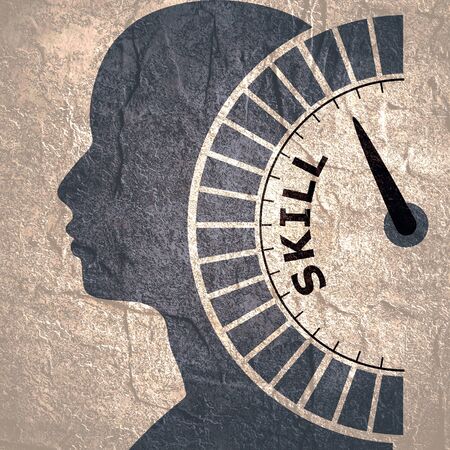 SKILL