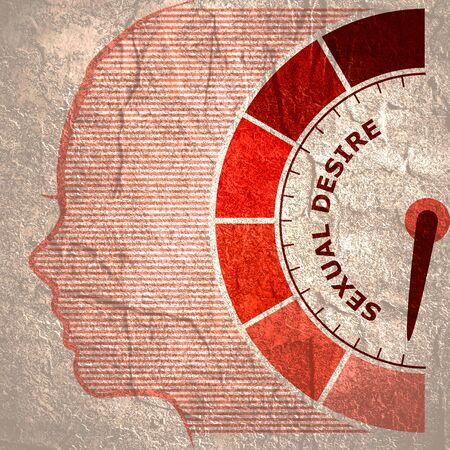 SEXUAL DESIRE