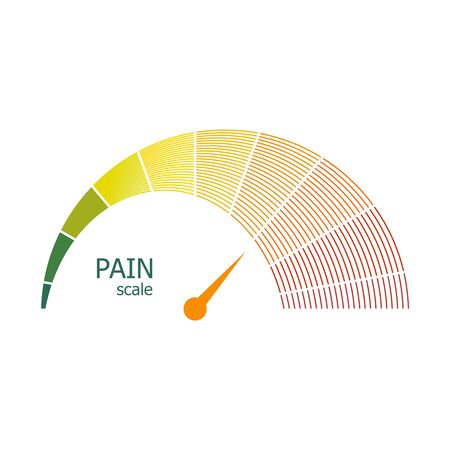 PAIN
scale