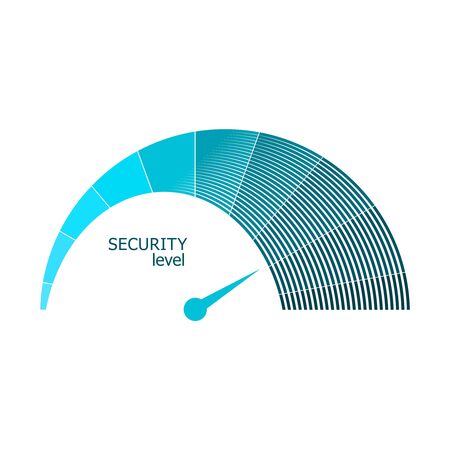 SECURITY
level