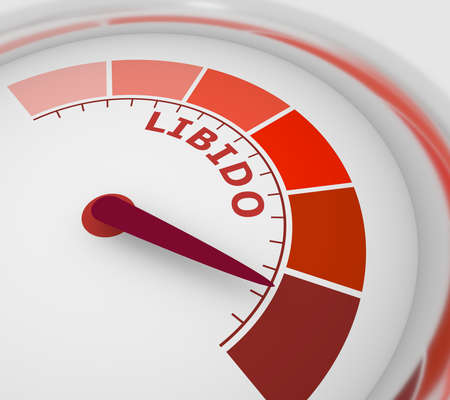 LIBIDO