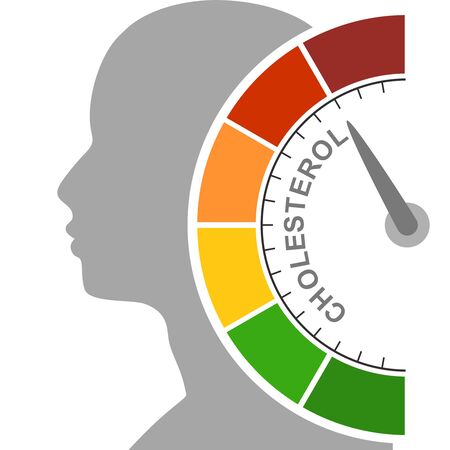 CHOLESTEROL