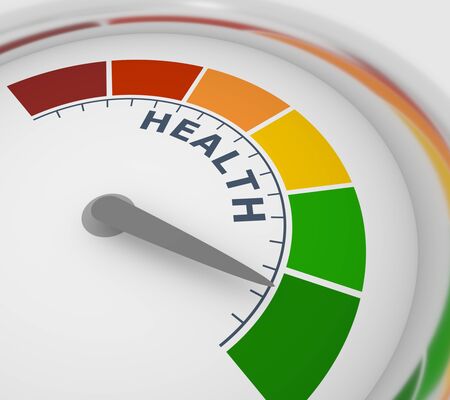 HEALTH